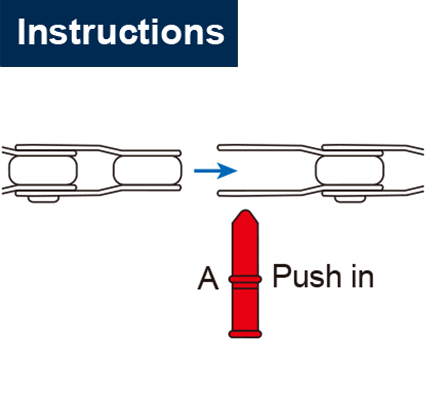 Instructions

A Push in